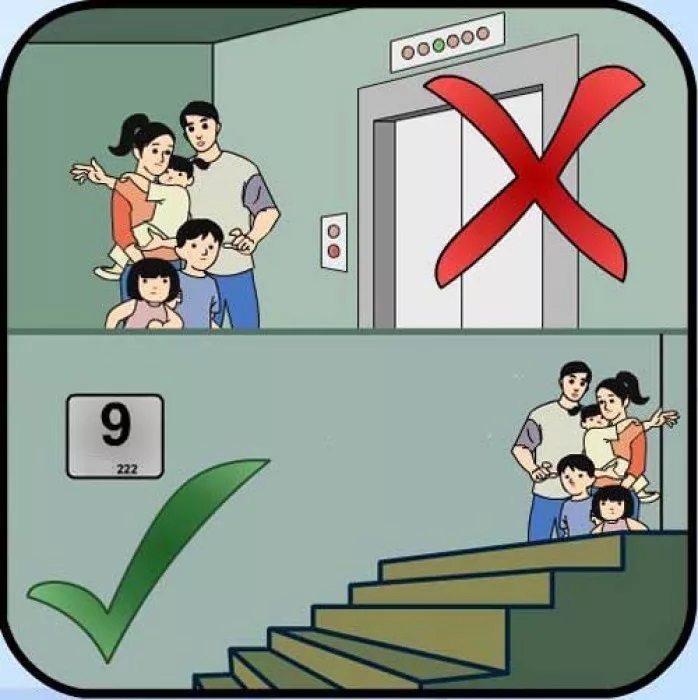 9
222